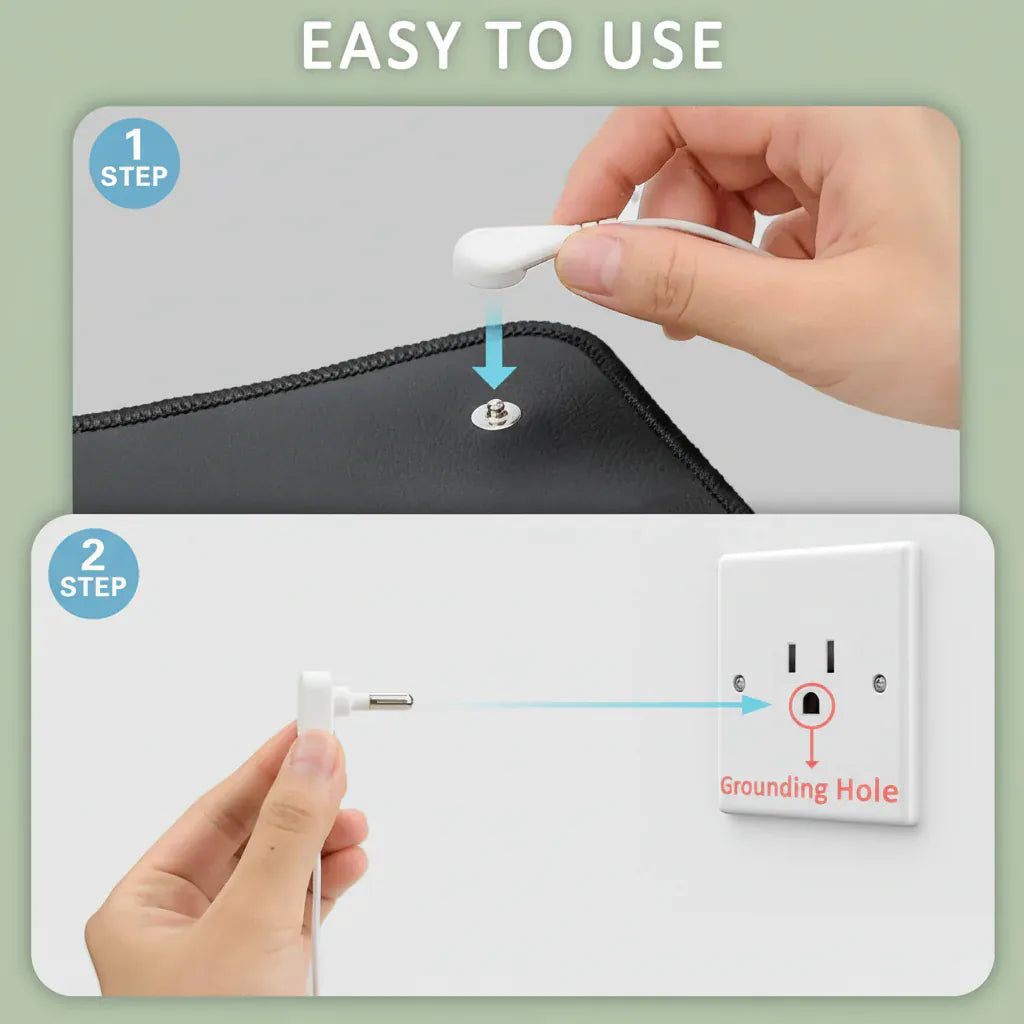 EASY TO USE

1
STEP

2
STEP

Grounding Hole